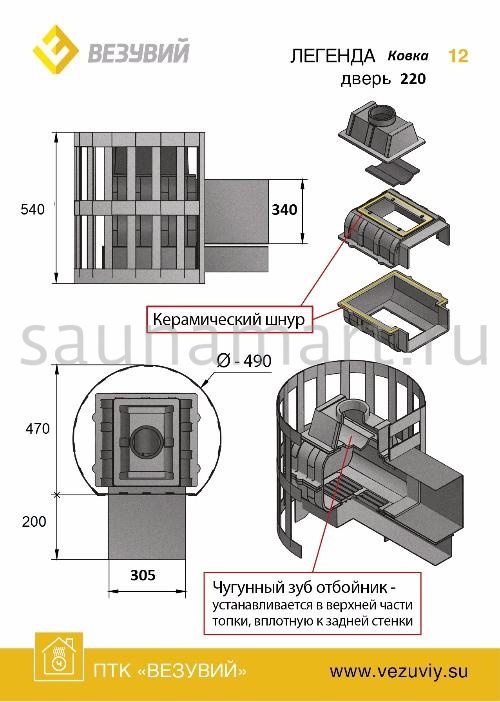 ВЕЗУВИЙ

ЛЕГЕНДА Ковка 12
дверь 220

540

340

Керамический шнур

saunamart.ru

Ø - 490

470

200

305

Чугунный зуб отбойник - устанавливается в верхней части топки, вплотную к задней стенки

ПТК «ВЕЗУВИЙ»

www.vezuviy.su